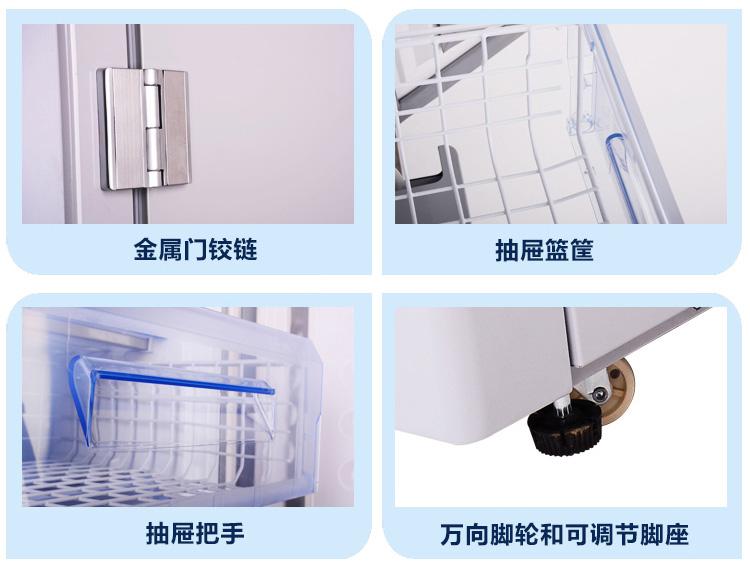 金属门铰链

抽屉篮筐

抽屉把手

万向脚轮和可调节脚座